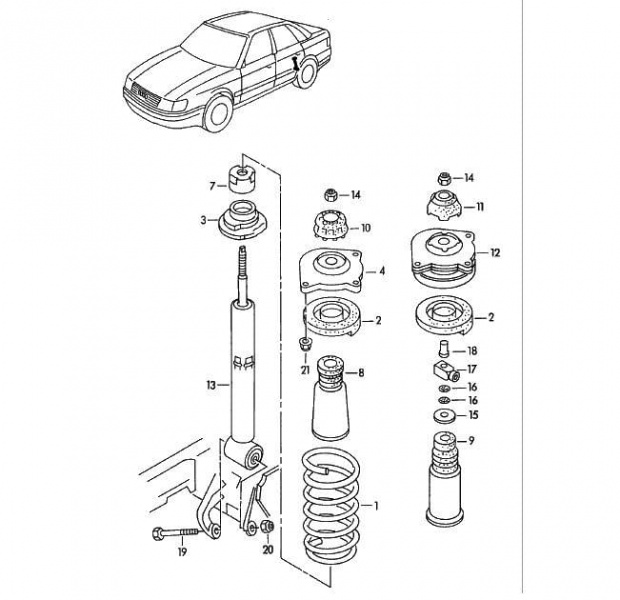 7
3
13
19
20
14
10
4
2
21
8
1
14
11
12
2
18
17
16
16
15
9